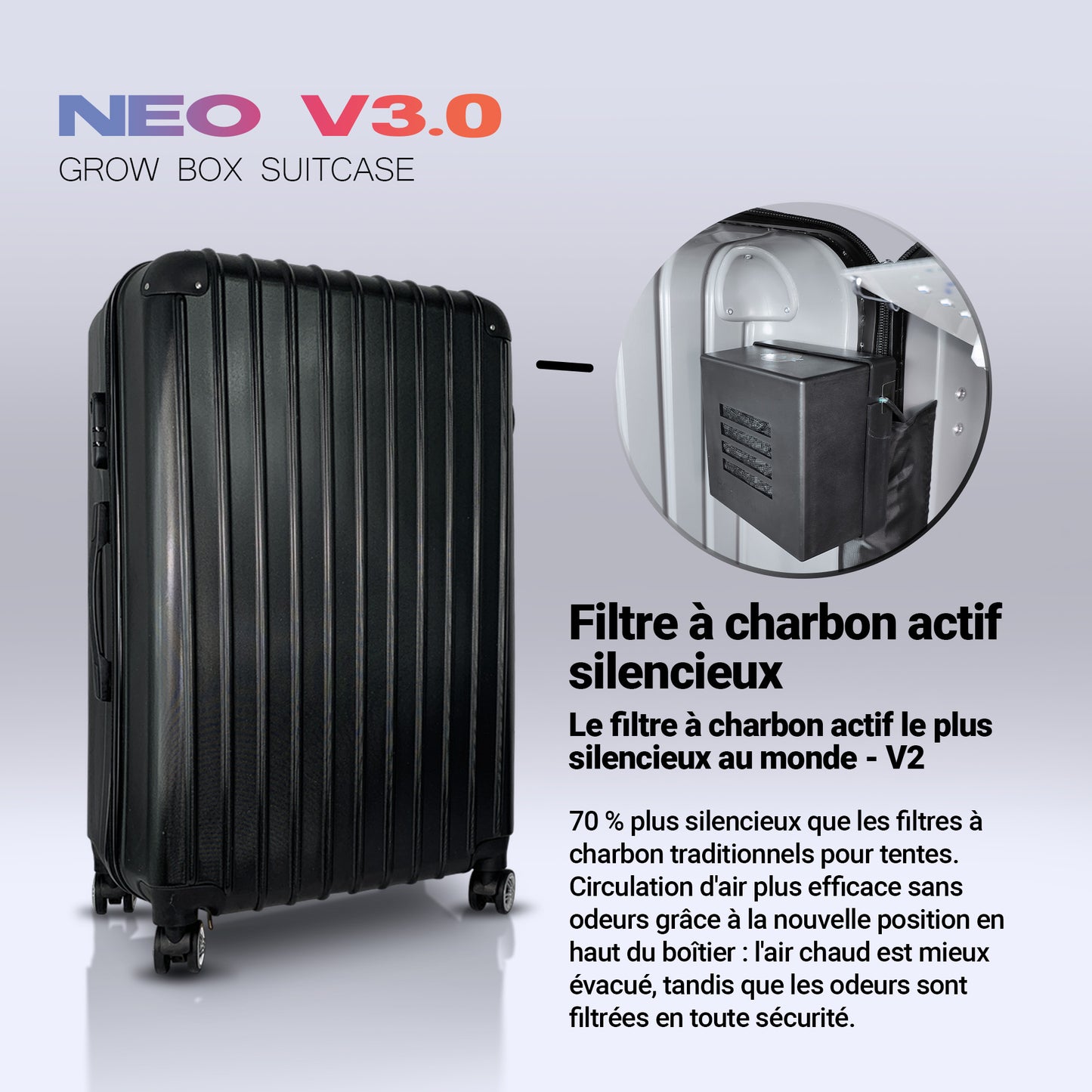 NEO V3.0
GROW BOX SUITCASE

Filtre à charbon actif silencieux

Le filtre à charbon actif le plus silencieux au monde - V2

70 % plus silencieux que les filtres à charbon traditionnels pour tentes. Circulation d'air plus efficace sans odeurs grâce à la nouvelle position en haut du boîtier : l'air chaud est mieux évacué, tandis que les odeurs sont filtrées en toute sécurité.